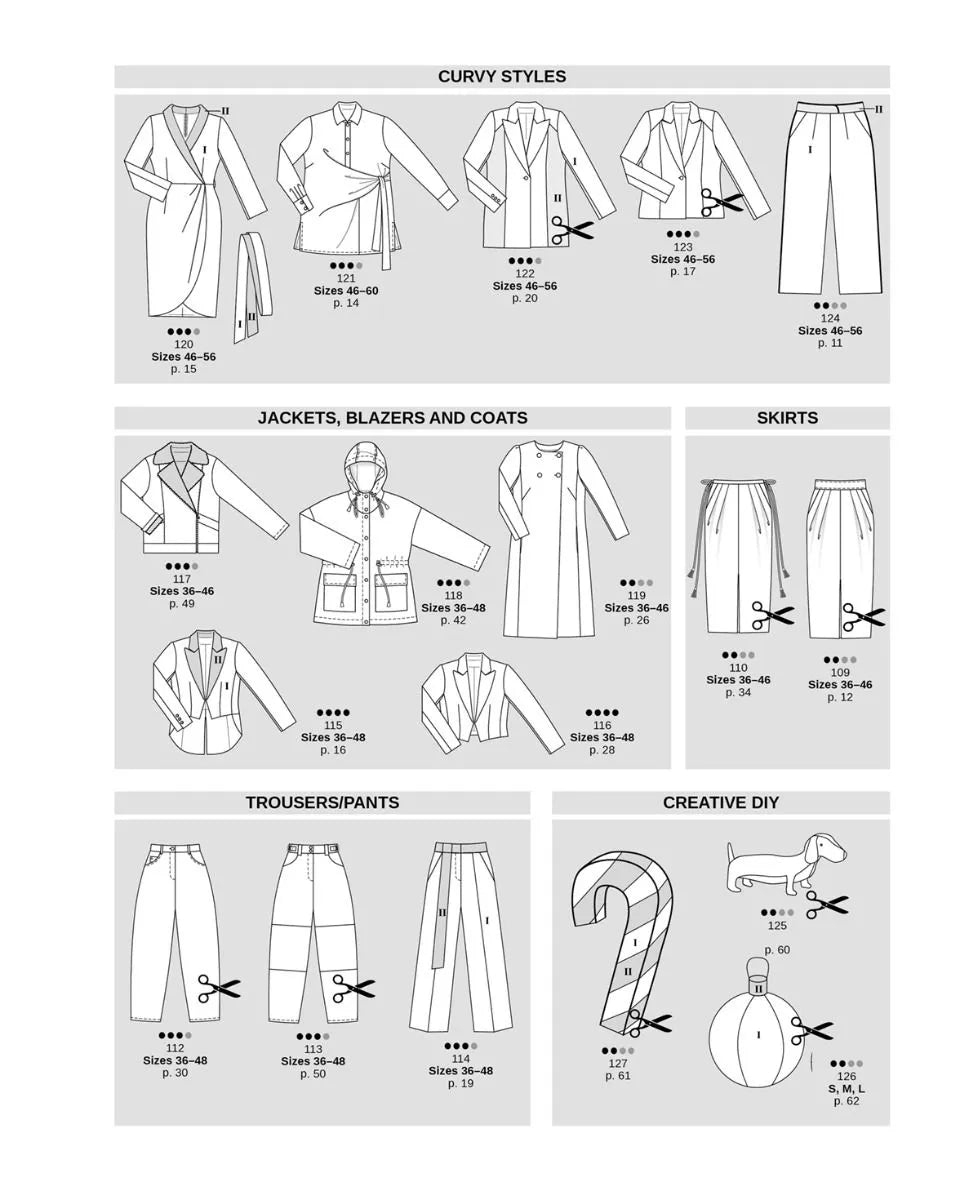 CURVY STYLES

II
I
I
II
120
Sizes 46–56
p. 15

121
Sizes 46–60
p. 14

I
II
122
Sizes 46–56
p. 20

123
Sizes 46–56
p. 17

II
I
124
Sizes 46–56
p. 11

JACKETS, BLAZERS AND COATS

117
Sizes 36–46
p. 49

118
Sizes 36–48
p. 42

119
Sizes 36–46
p. 26

II
I
115
Sizes 36–48
p. 16

116
Sizes 36–48
p. 28

SKIRTS

110
Sizes 36–46
p. 34

109
Sizes 36–46
p. 12

TROUSERS/PANTS

112
Sizes 36–48
p. 30

113
Sizes 36–48
p. 50

II
I
114
Sizes 36–48
p. 19

CREATIVE DIY

I
II
127
p. 61

125
p. 60

II
I
126
S, M, L
p. 62